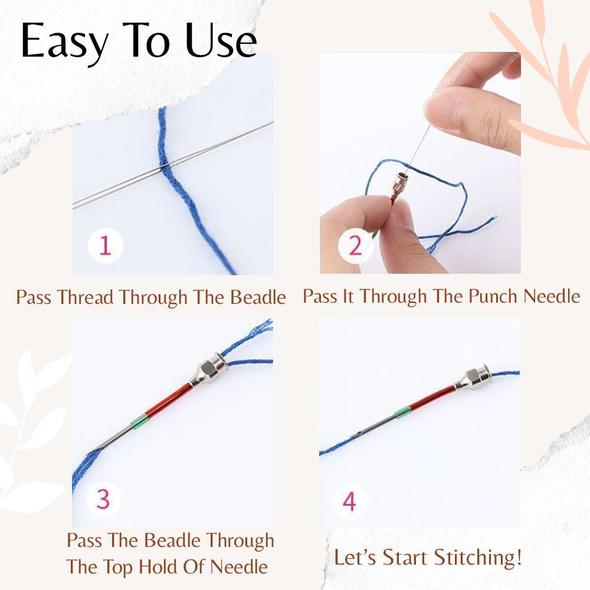 Easy To Use

1

Pass Thread Through The Beadle

2

Pass It Through The Punch Needle

3

Pass The Beadle Through The Top Hold Of Needle

4

Let's Start Stitching!