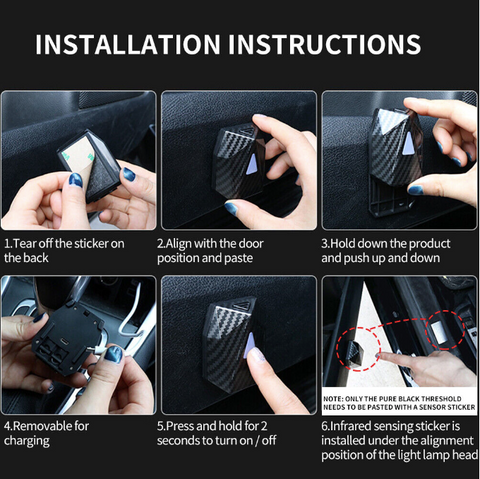 INSTALLATION INSTRUCTIONS

1.Tear off the sticker on the back

2.Align with the door position and paste

3.Hold down the product and push up and down

4.Removable for charging

5.Press and hold for 2 seconds to turn on / off

NOTE: ONLY THE PURE BLACK THRESHOLD NEEDS TO BE PASTED WITH A SENSOR STICKER

6.Infrared sensing sticker is installed under the alignment position of the light lamp head