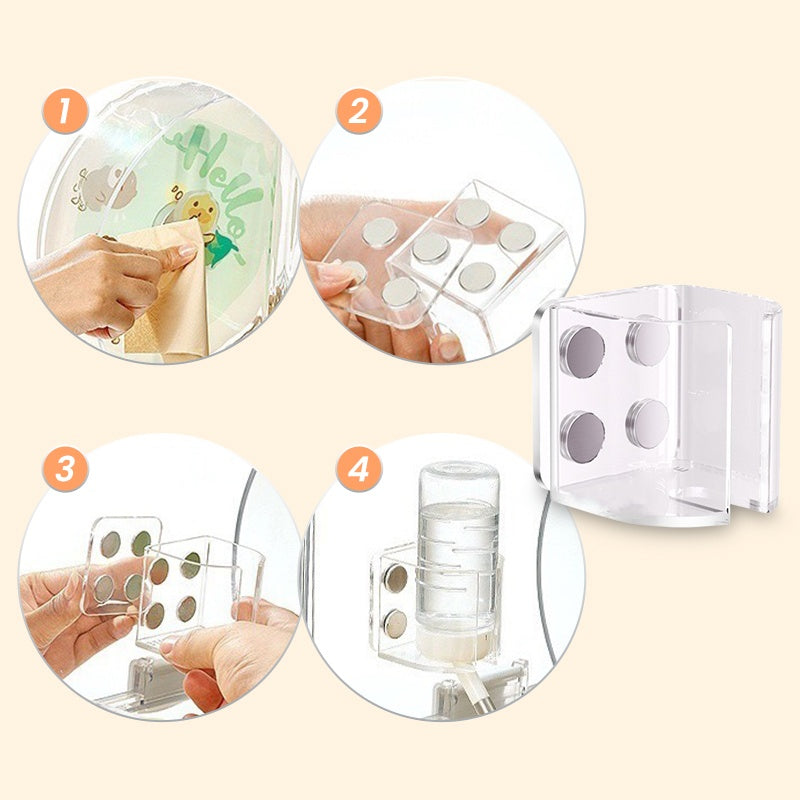 1

Hello

2

3

4